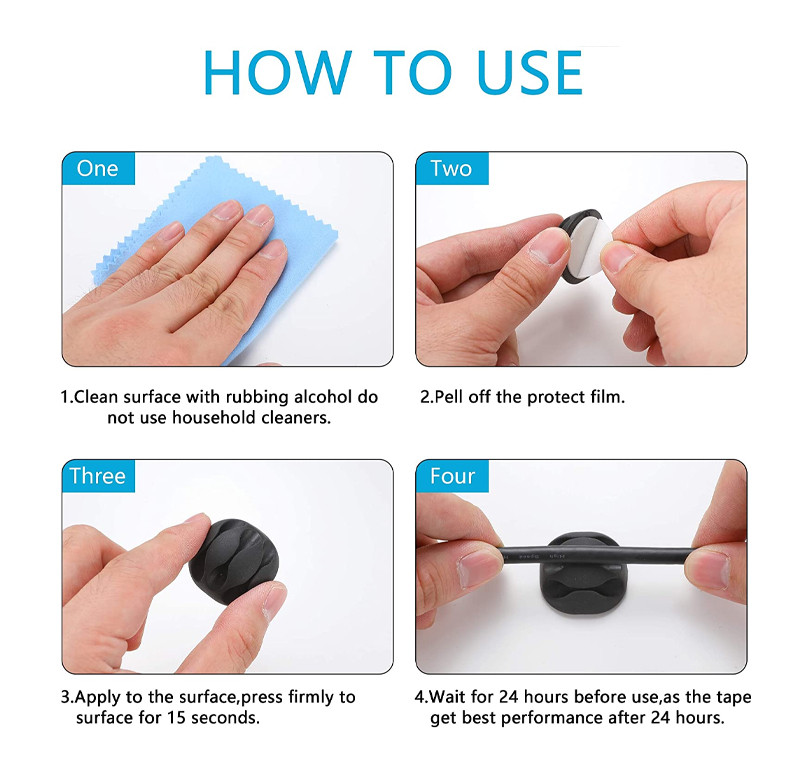 HOW TO USE

One

1.Clean surface with rubbing alcohol do not use household cleaners.

Two

2.Pell off the protect film.

Three

3.Apply to the surface,press firmly to surface for 15 seconds.

Four

4.Wait for 24 hours before use,as the tape get best performance after 24 hours.